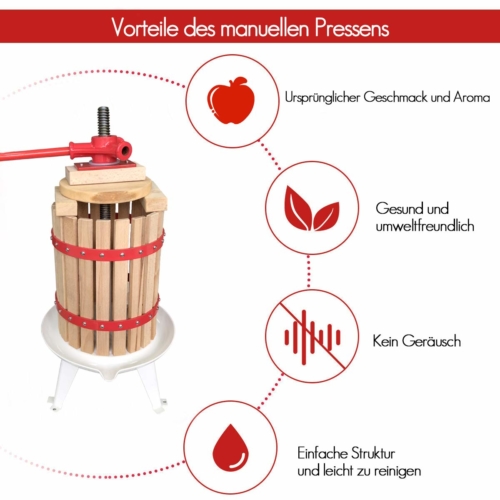 Vorteile des manuellen Pressens

Ursprünglicher Geschmack und Aroma

Gesund und umweltfreundlich

Kein Geräusch

Einfache Struktur und leicht zu reinigen